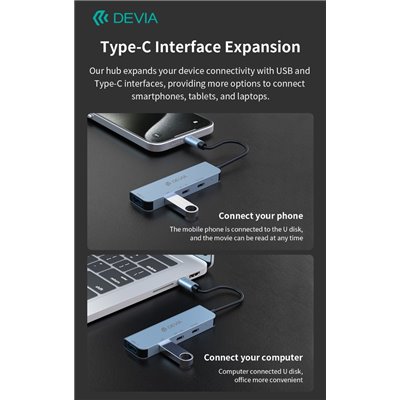 DEVIA

Type-C Interface Expansion

Our hub expands your device connectivity with USB and Type-C interfaces, providing more options to connect smartphones, tablets, and laptops.

DEVIA

Connect your phone

The mobile phone is connected to the U disk, and the movie can be read at any time

DEVIA

Connect your computer

Computer connected U disk, office more convenient